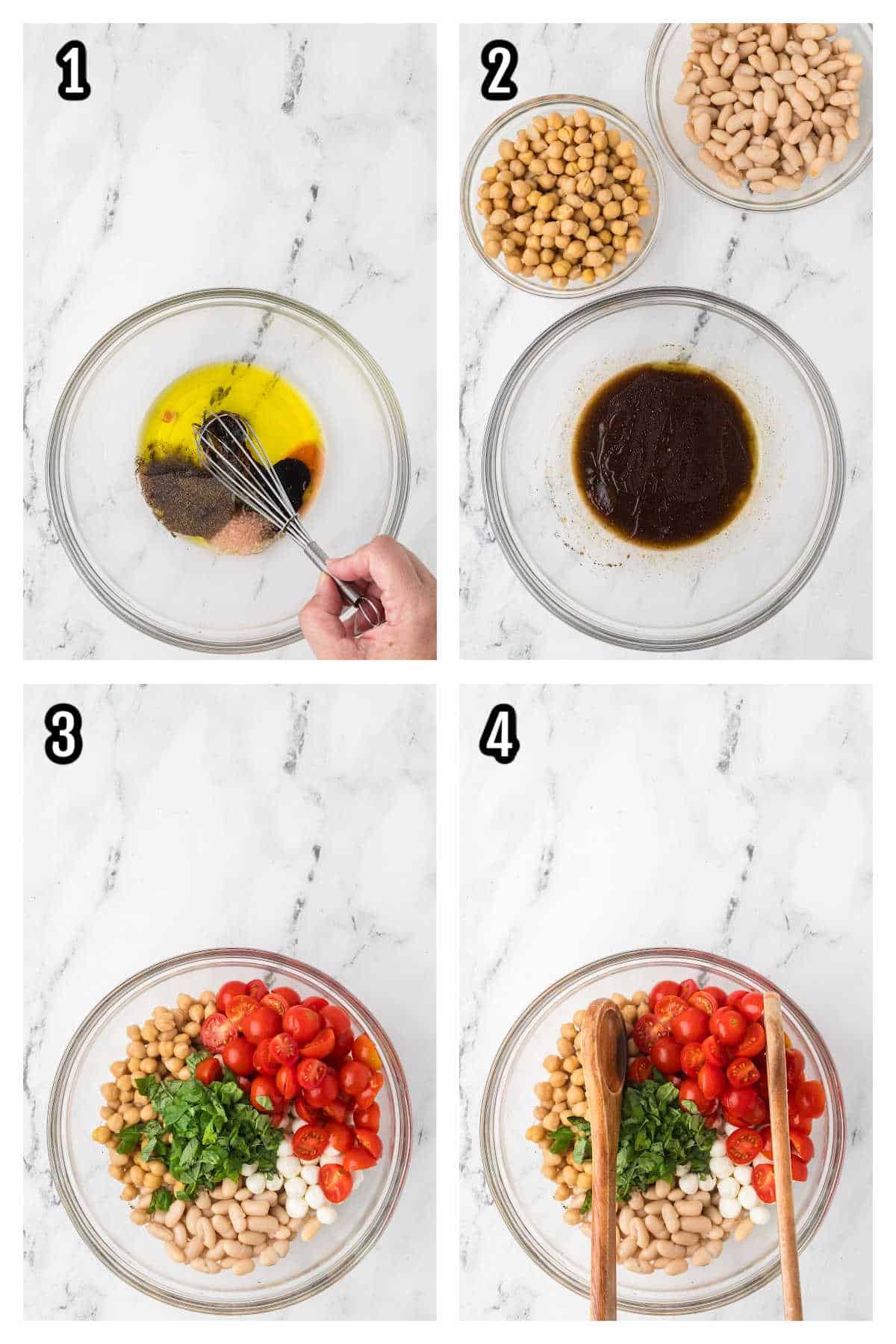 1

2

3

4