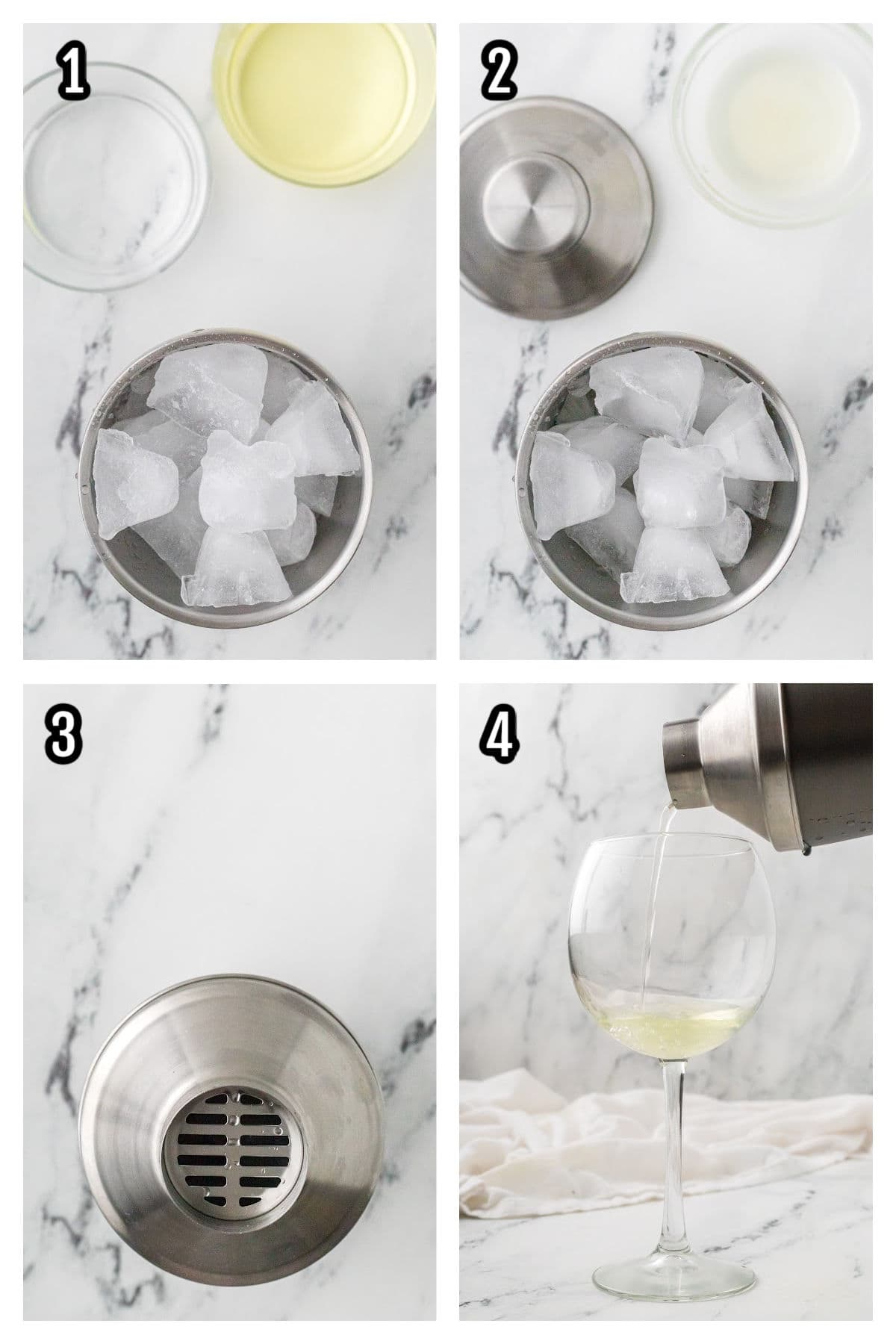 1

2

3

4