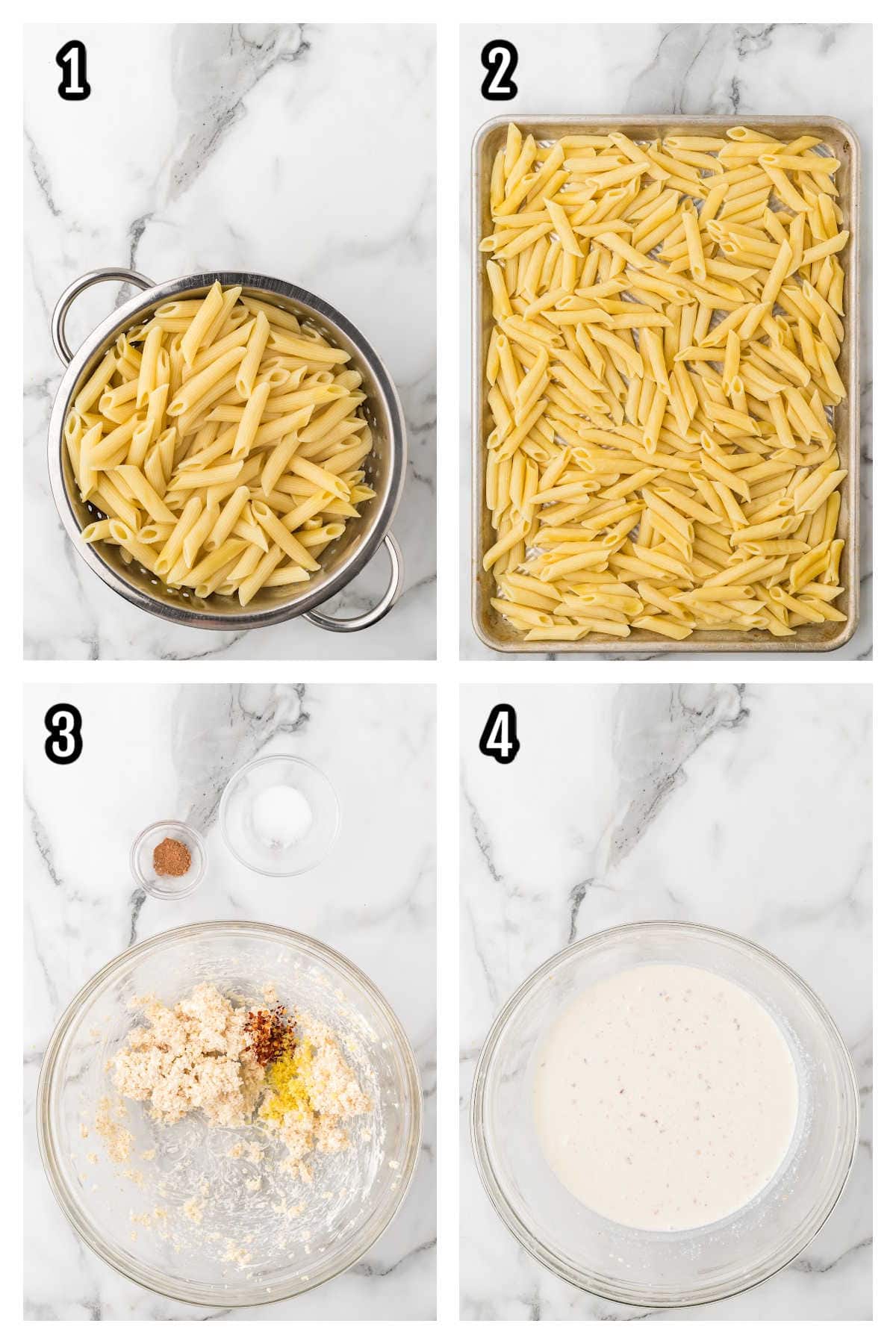 1

2

3

4