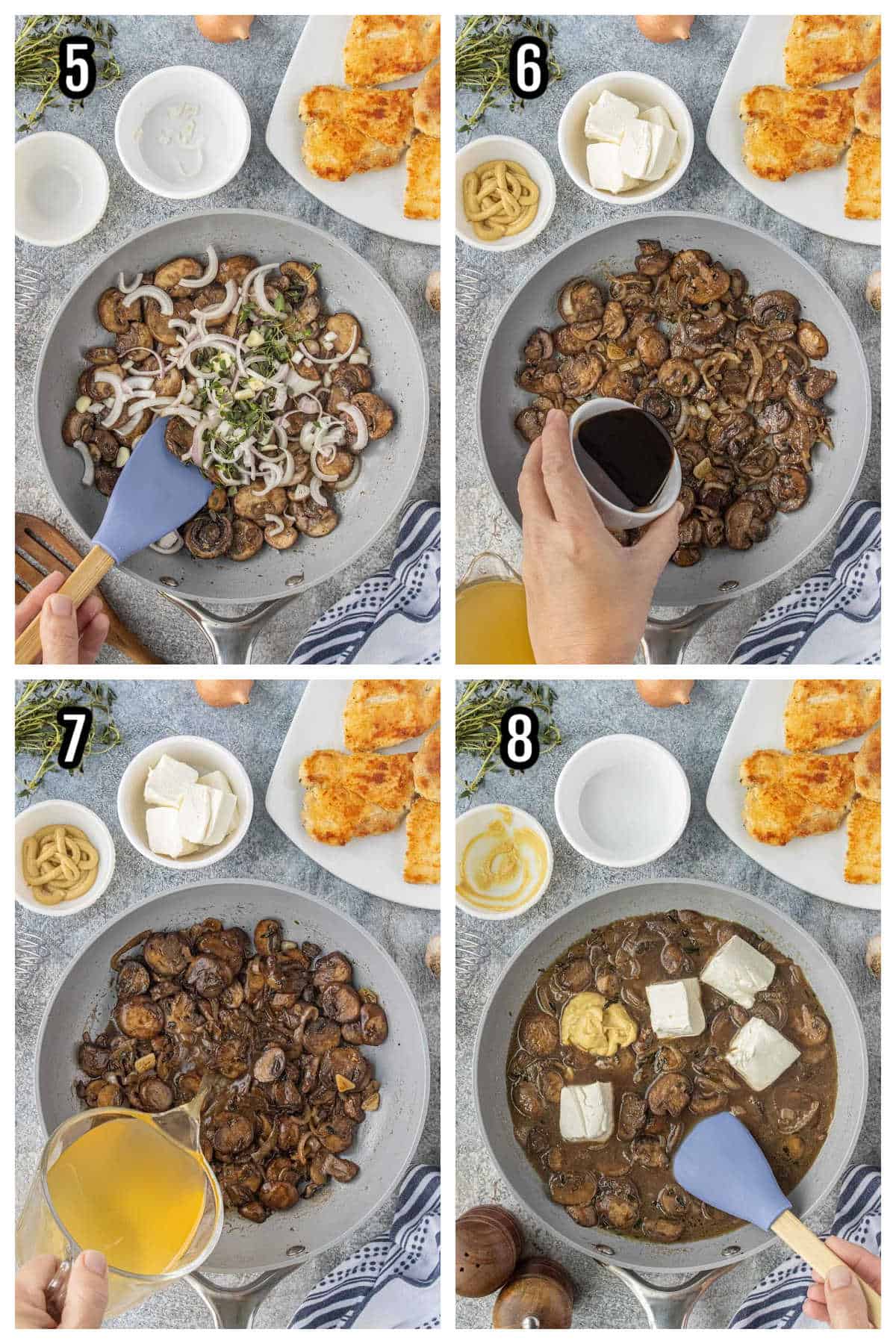 5

6

7

8