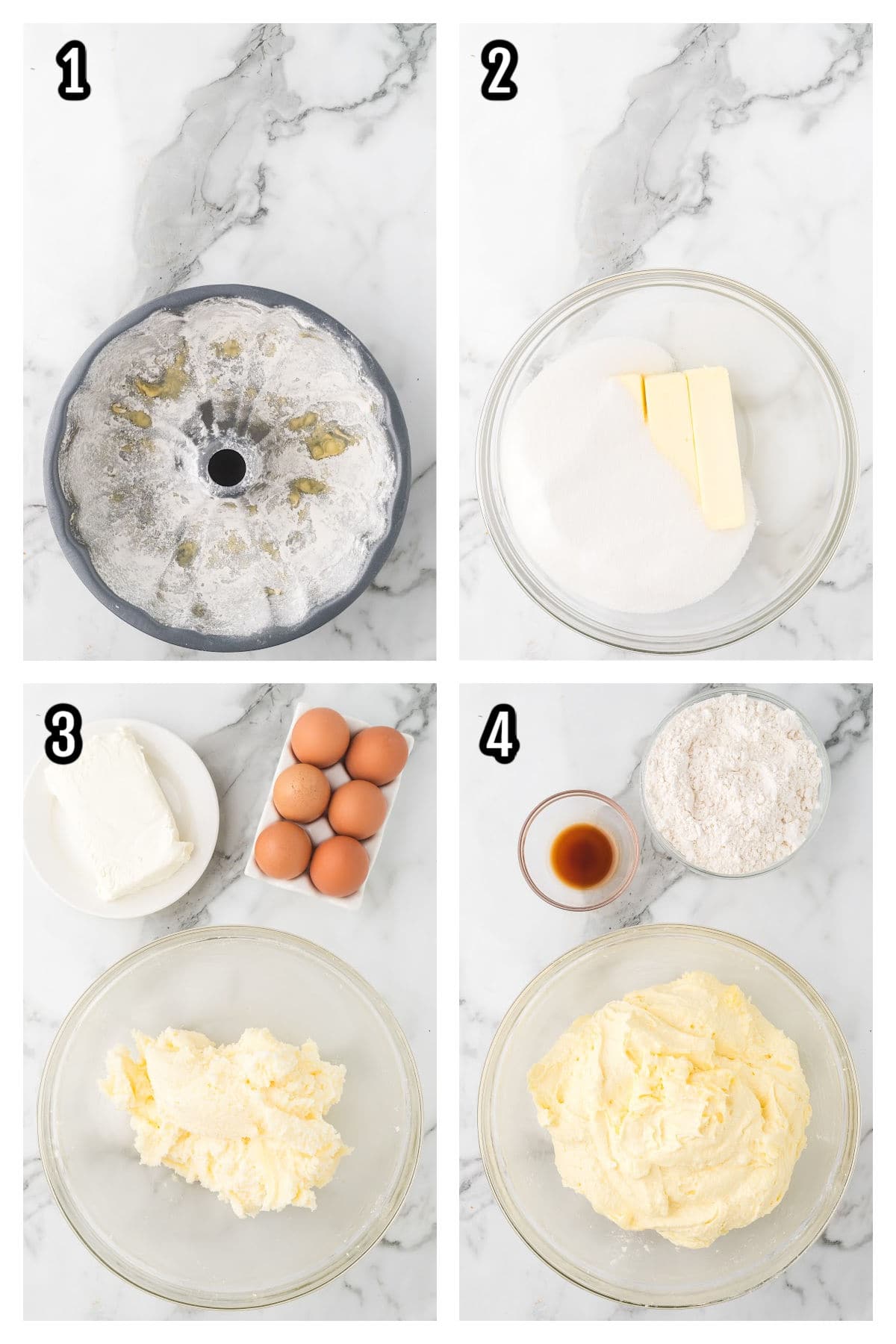 1

2

3

4