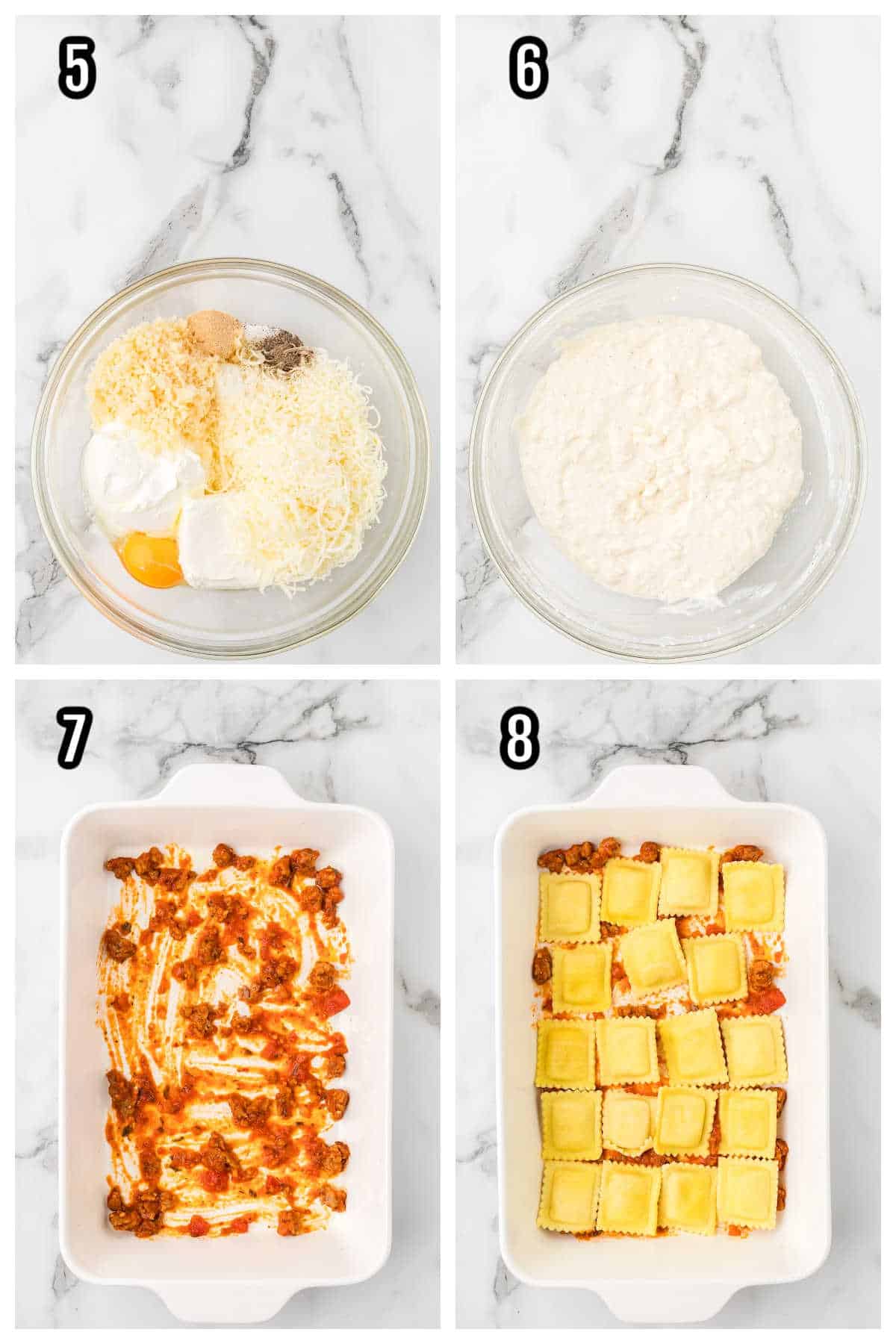 5

6

7

8