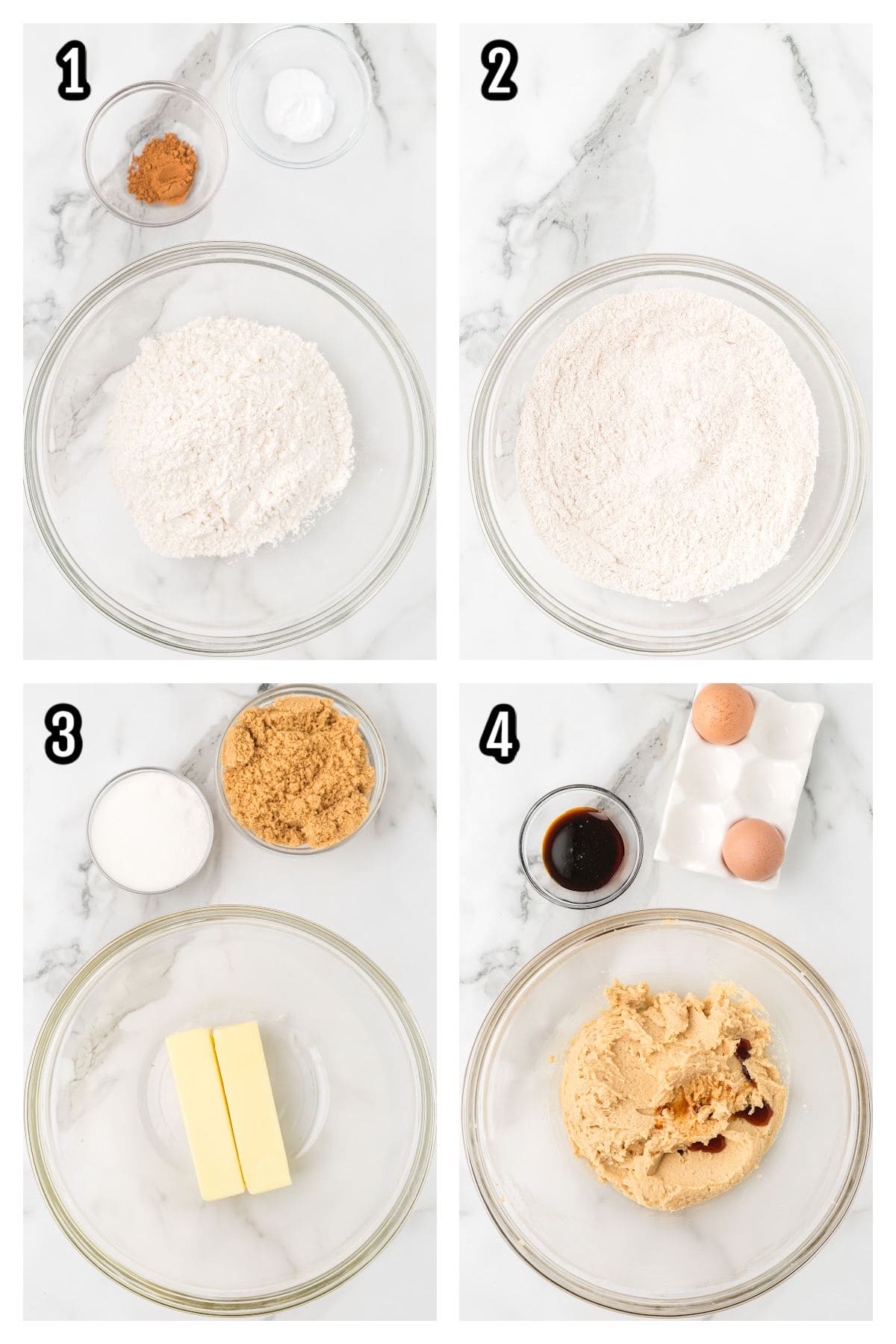 1

2

3

4