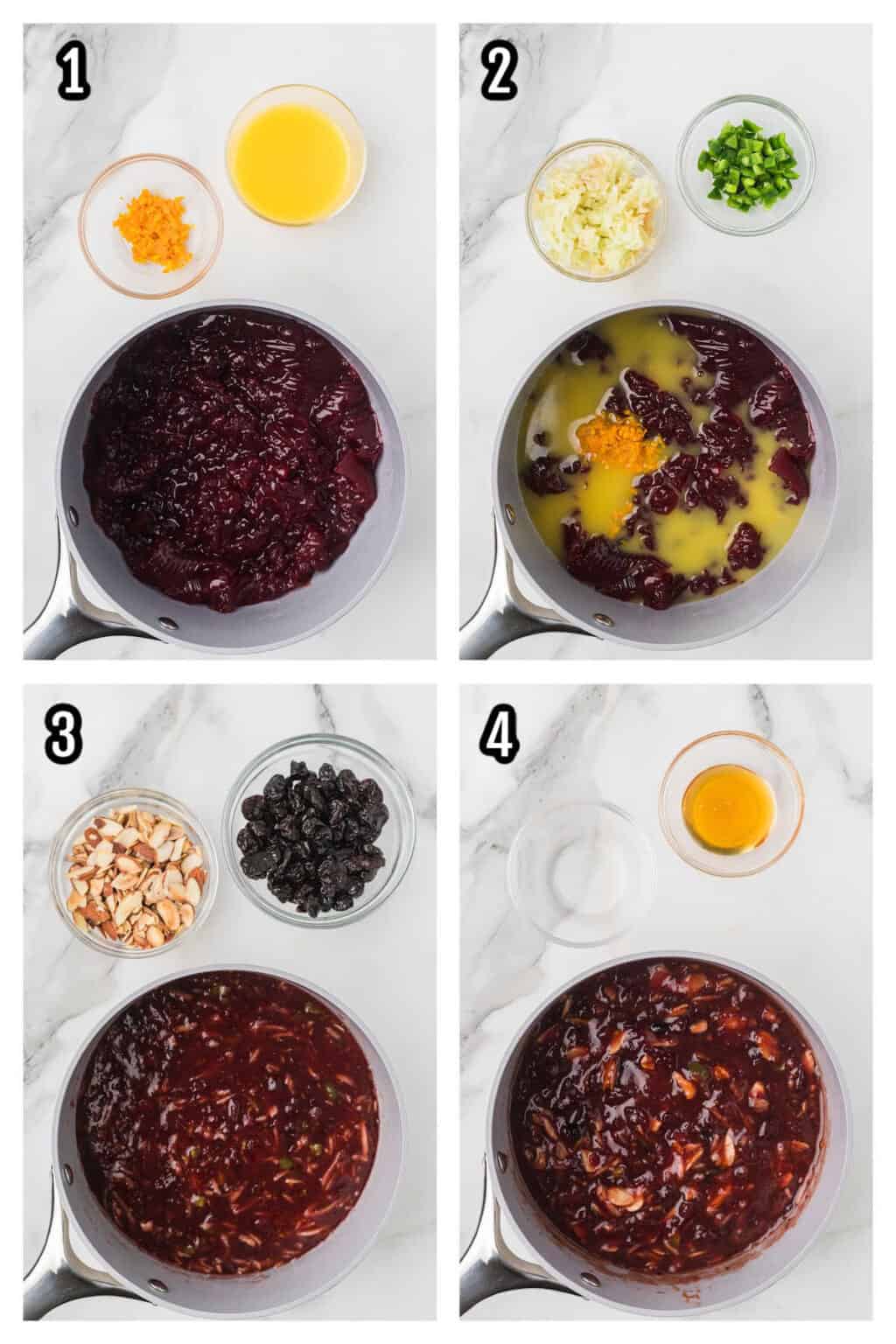 1

2

3

4