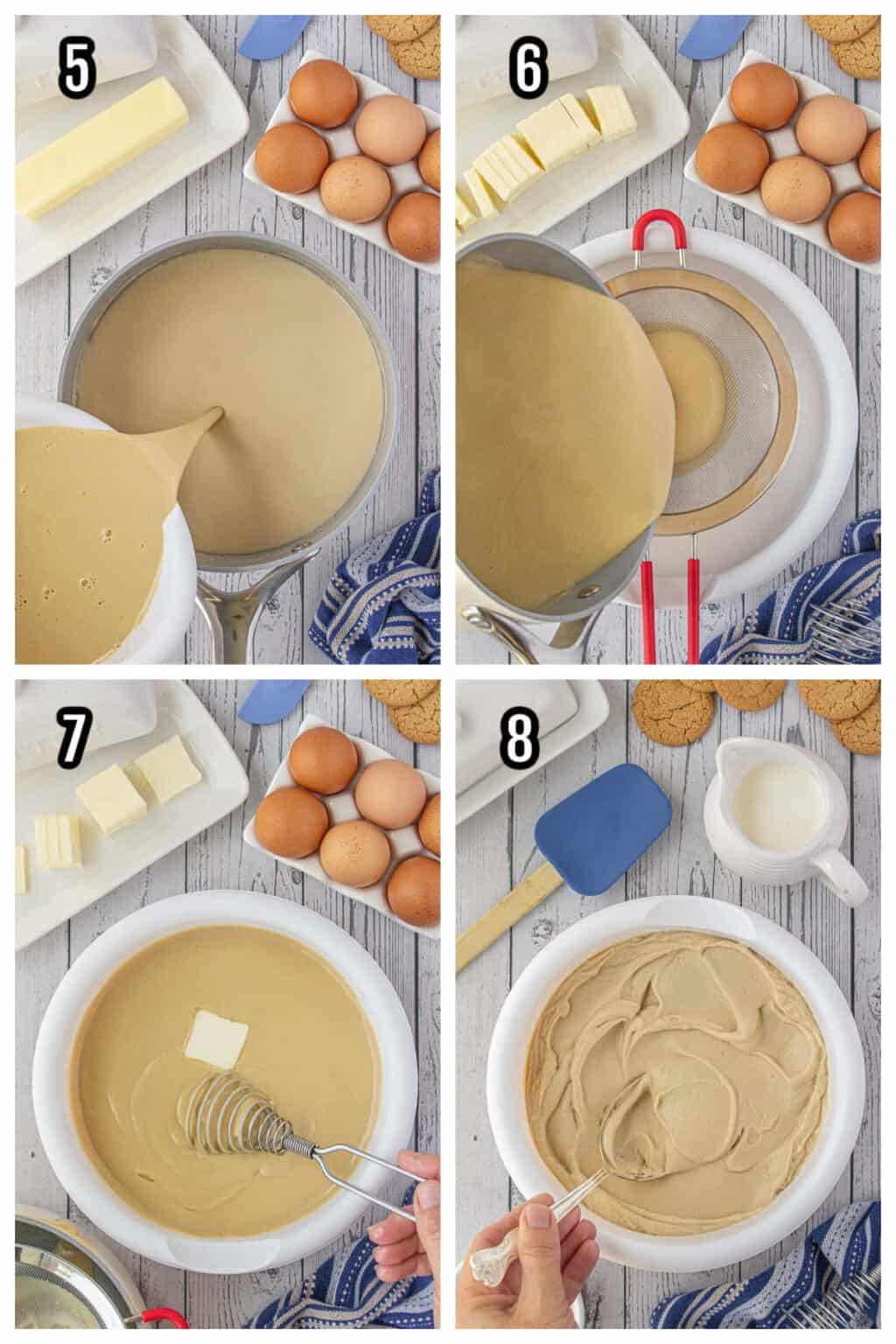 5

6

7

8