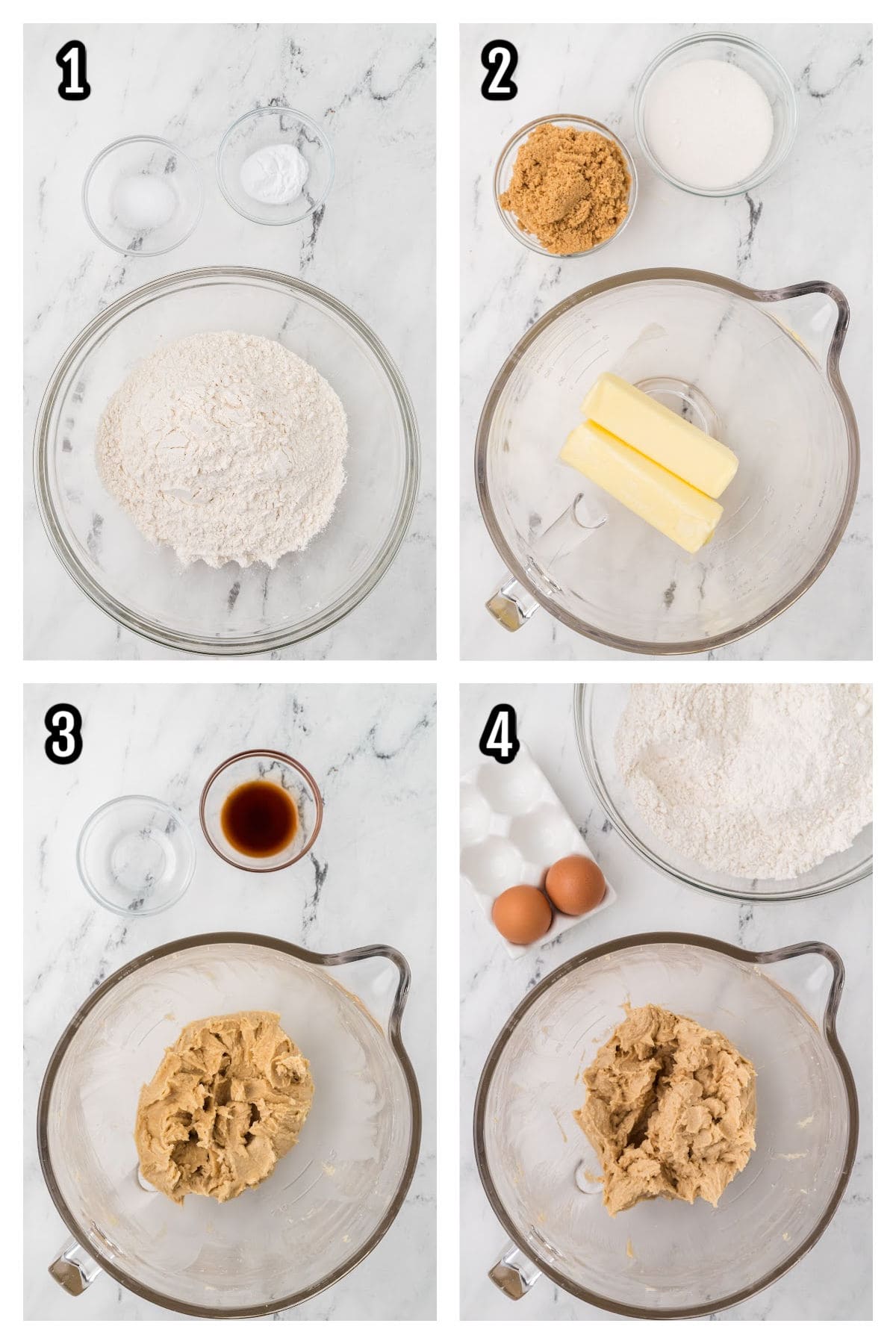 1

2

3

4