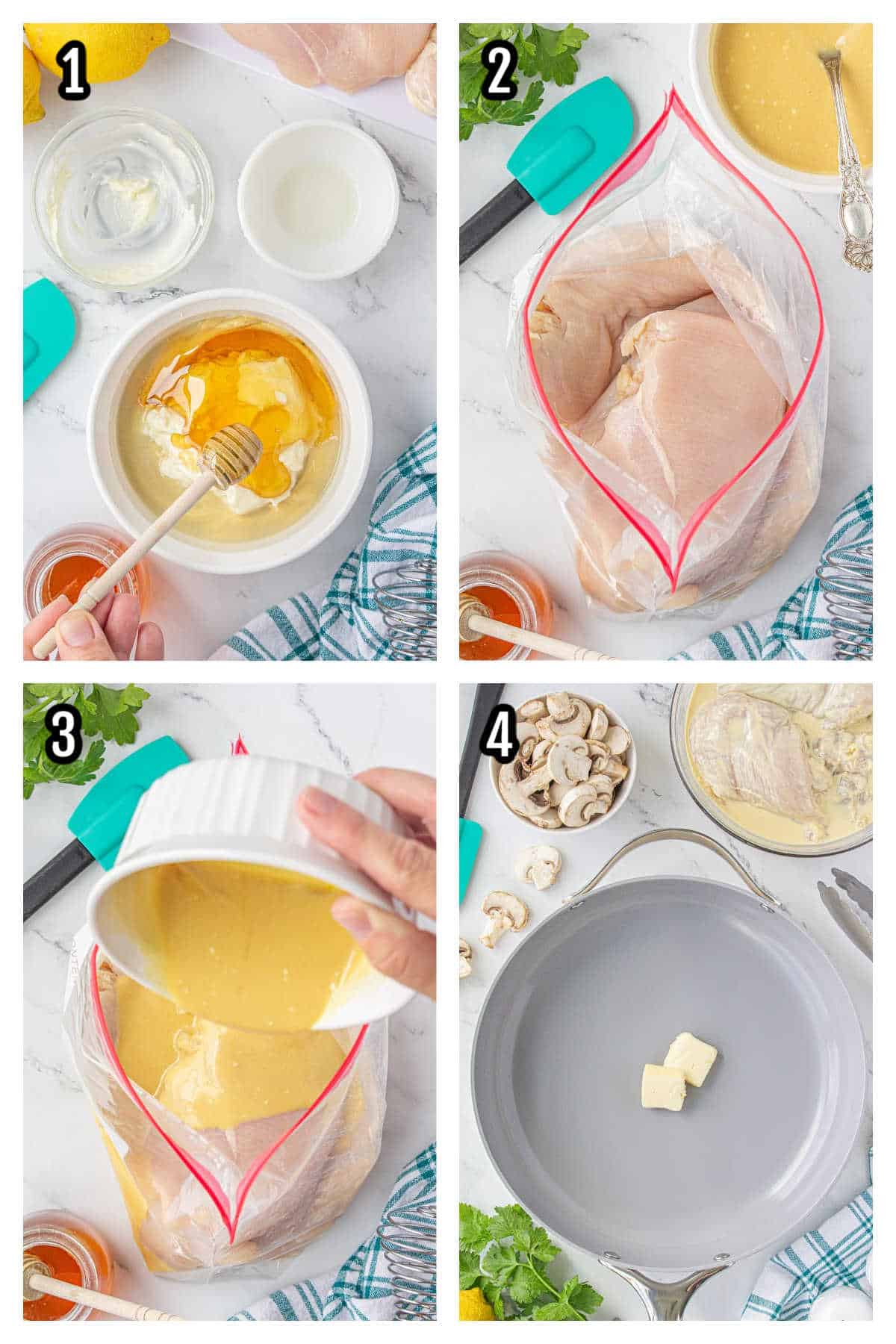 1

2

3

4