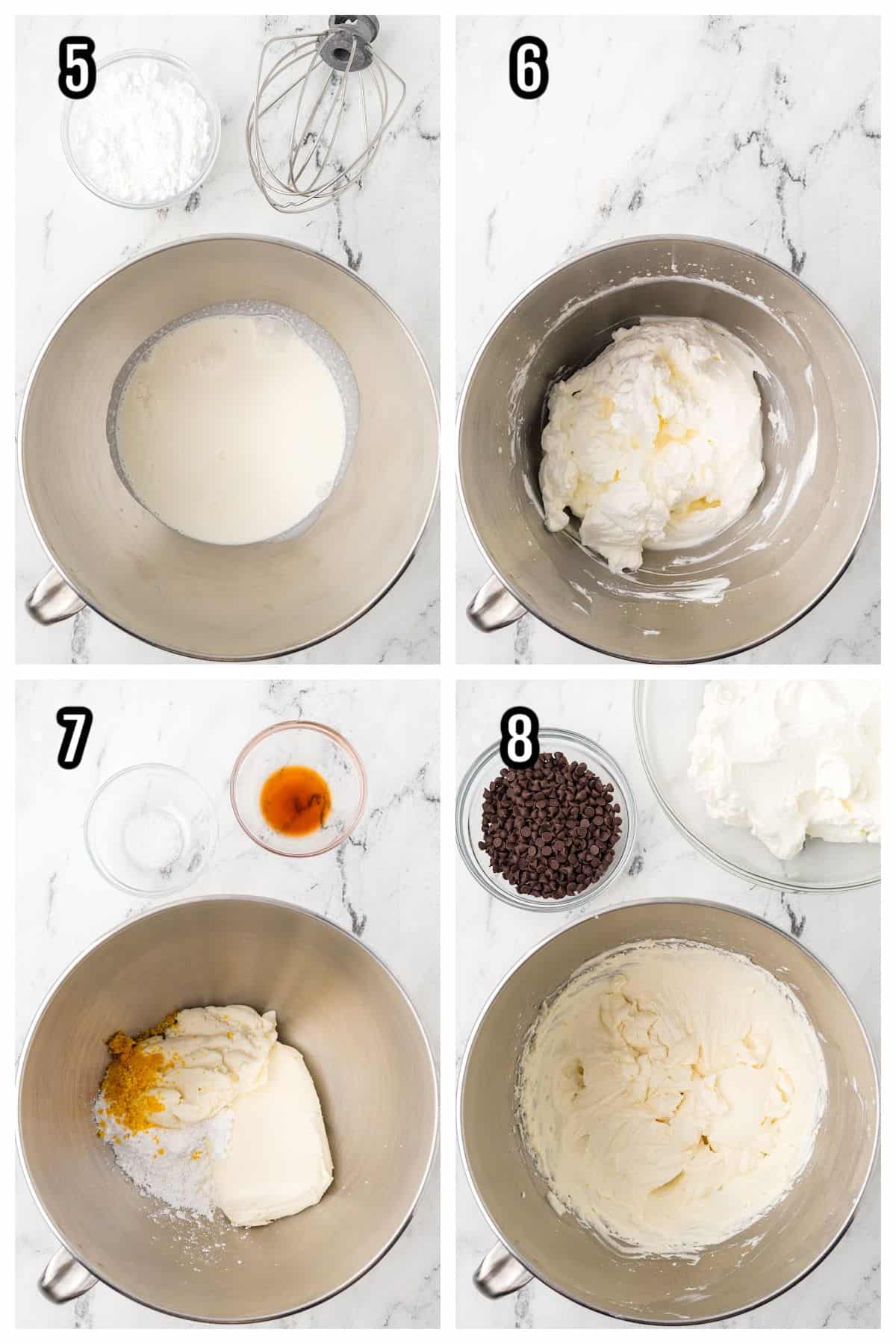 5

6

7

8