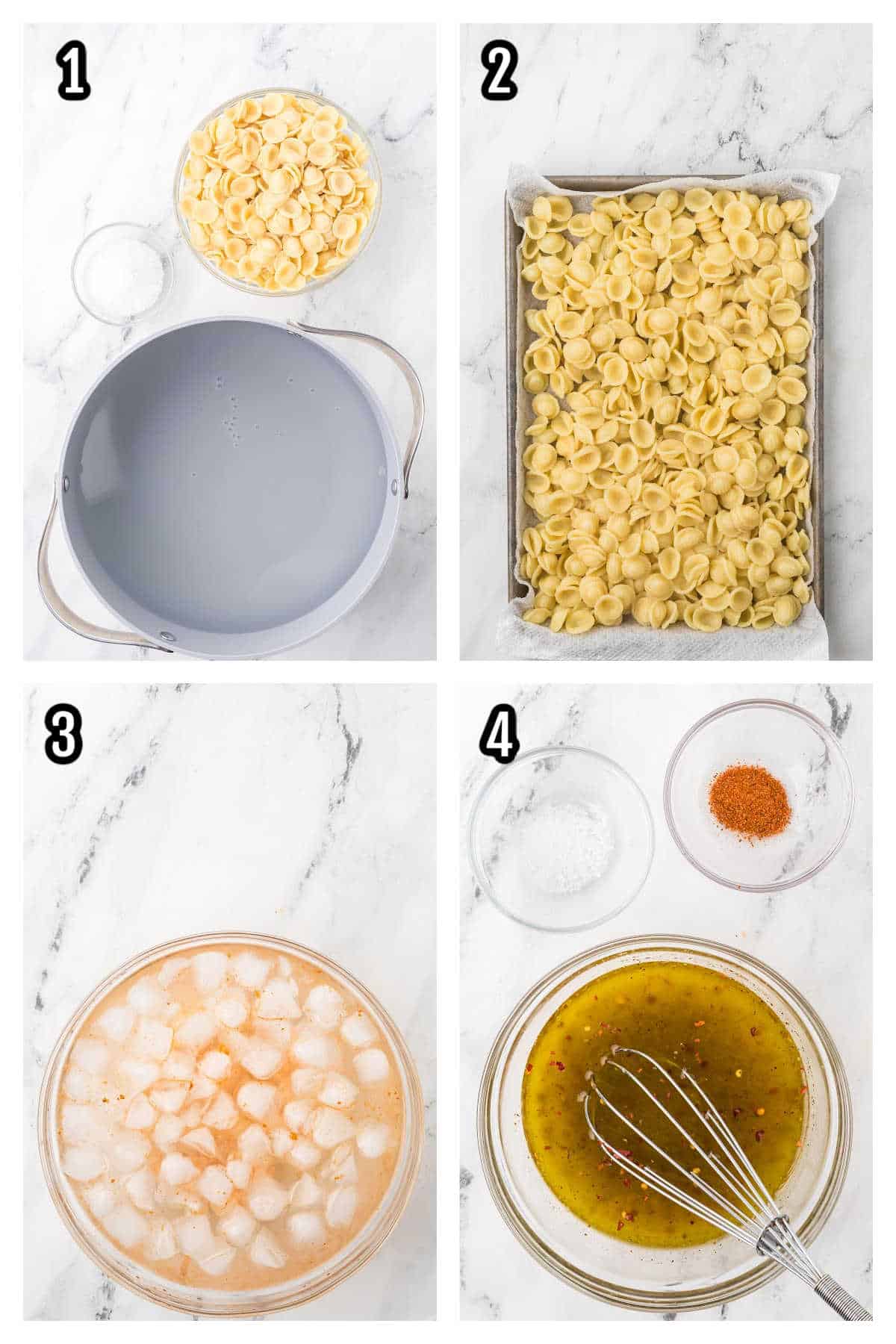 1

2

3

4