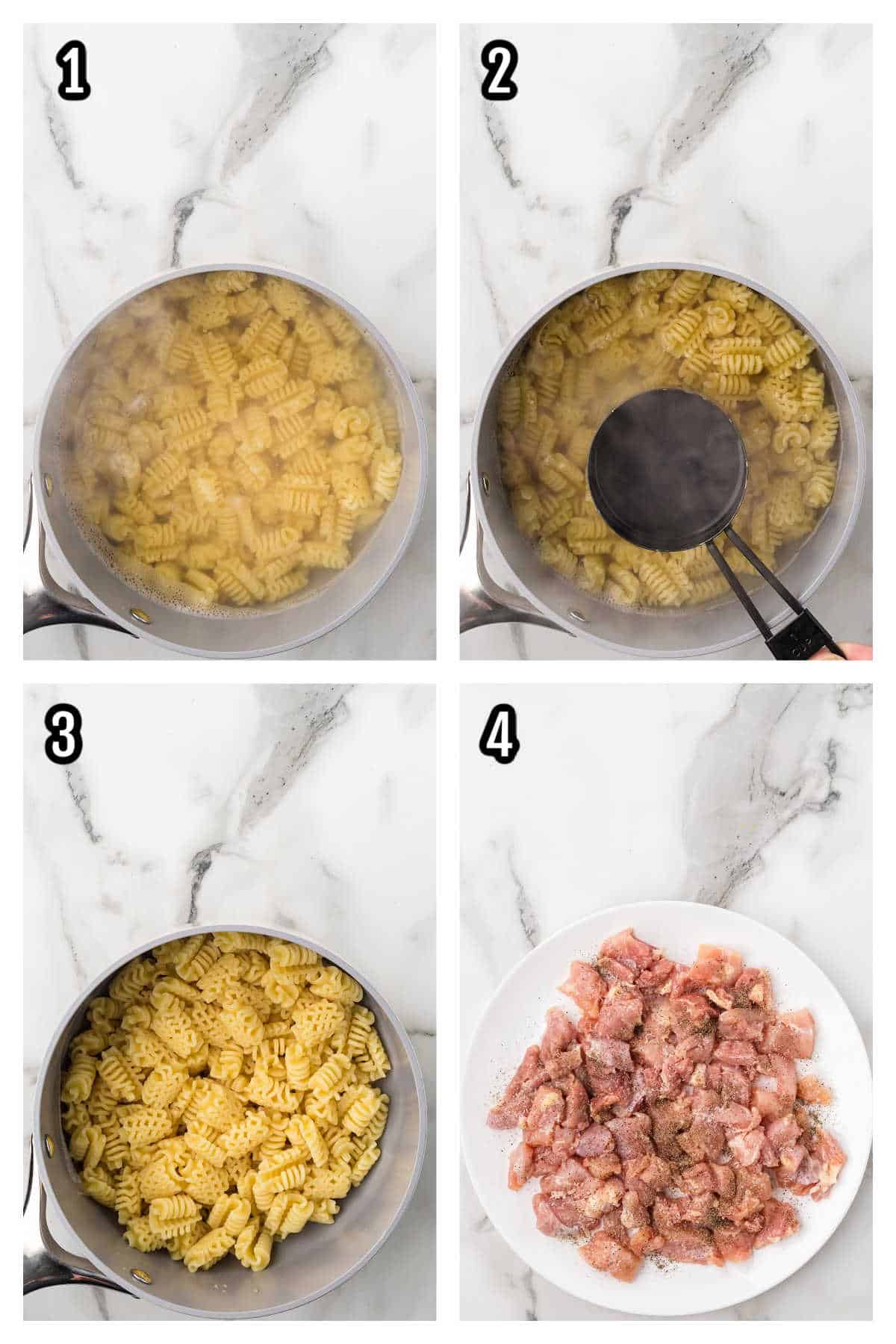 1

2

3

4