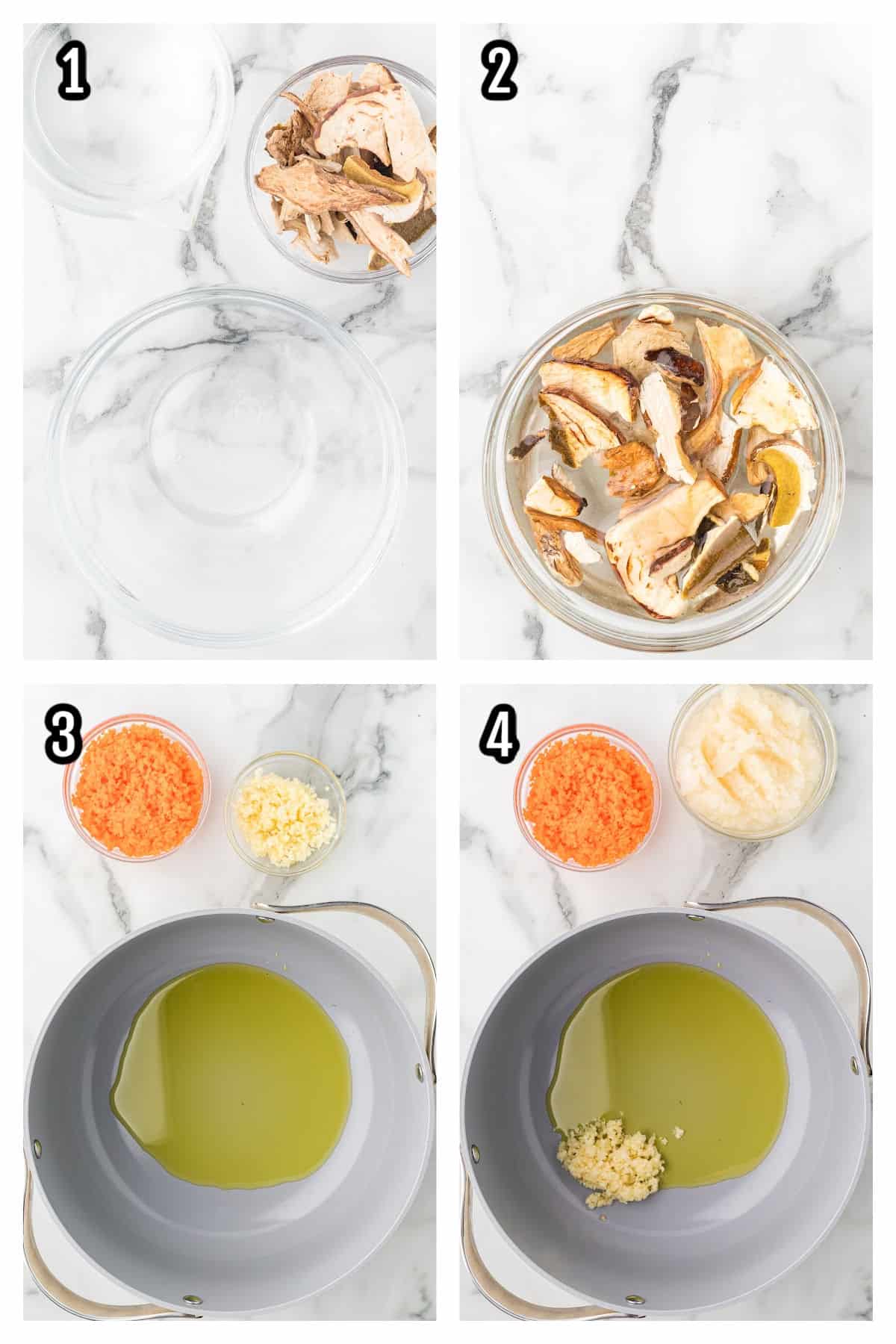 1

2

3

4