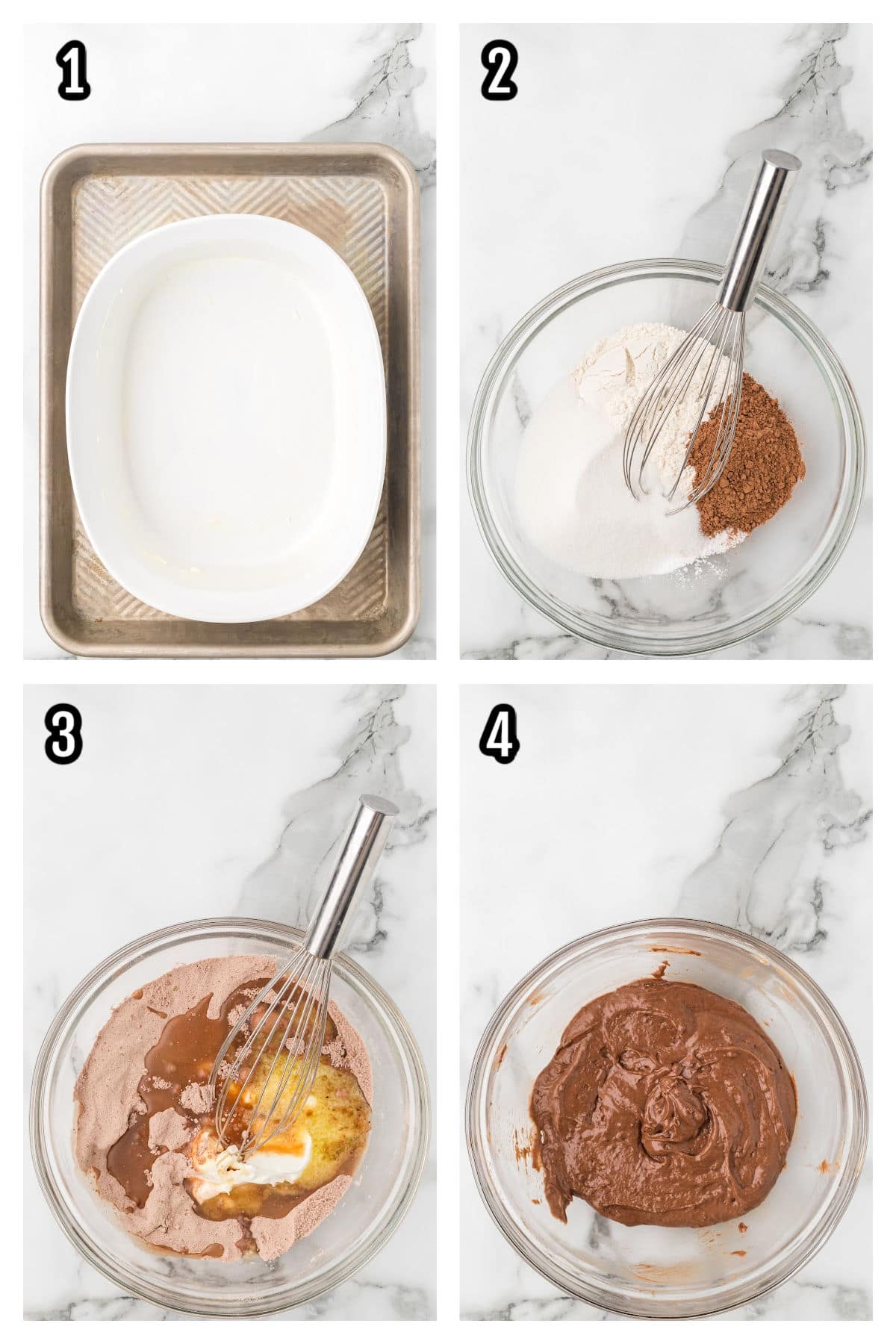 1

2

3

4