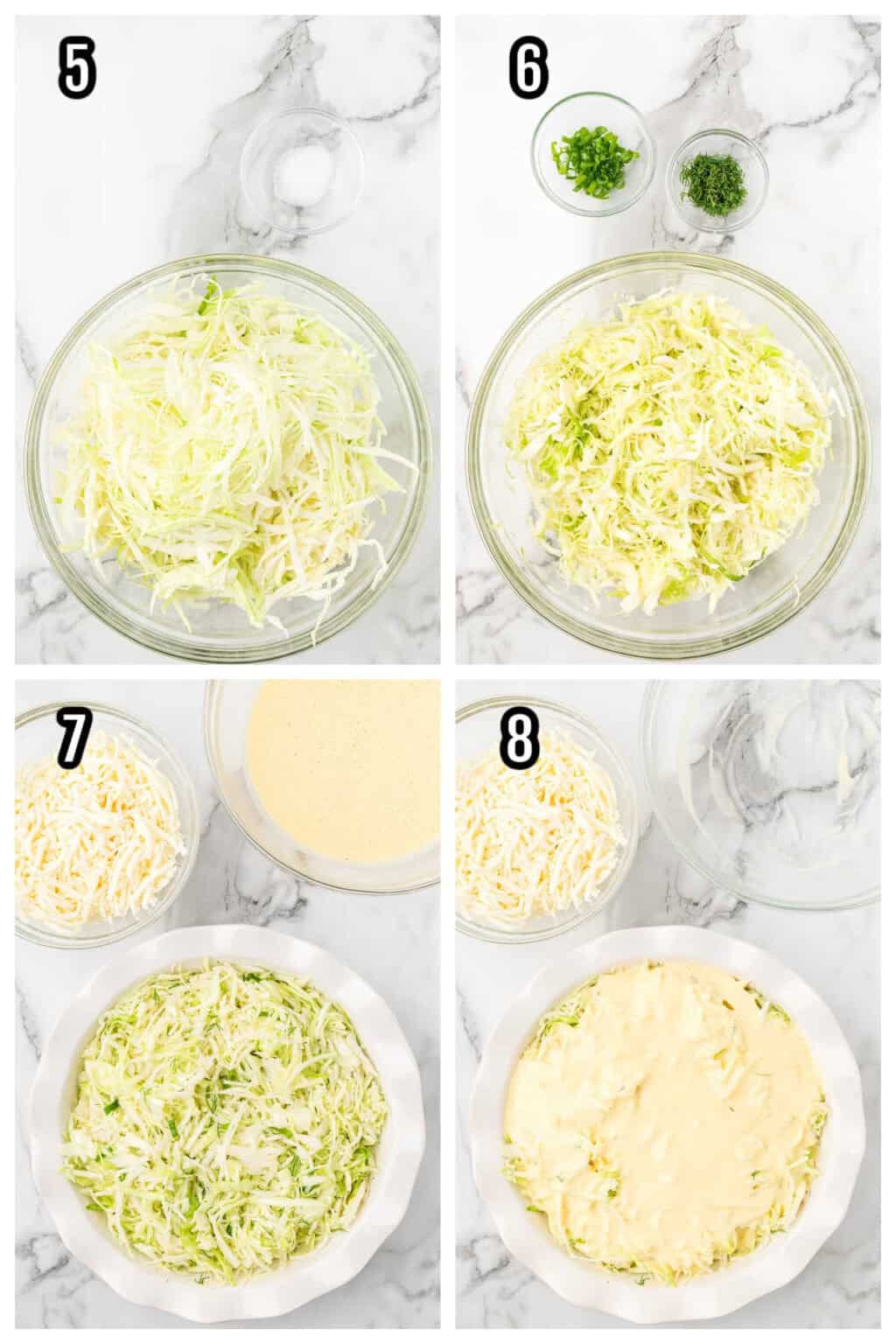 5

6

7

8