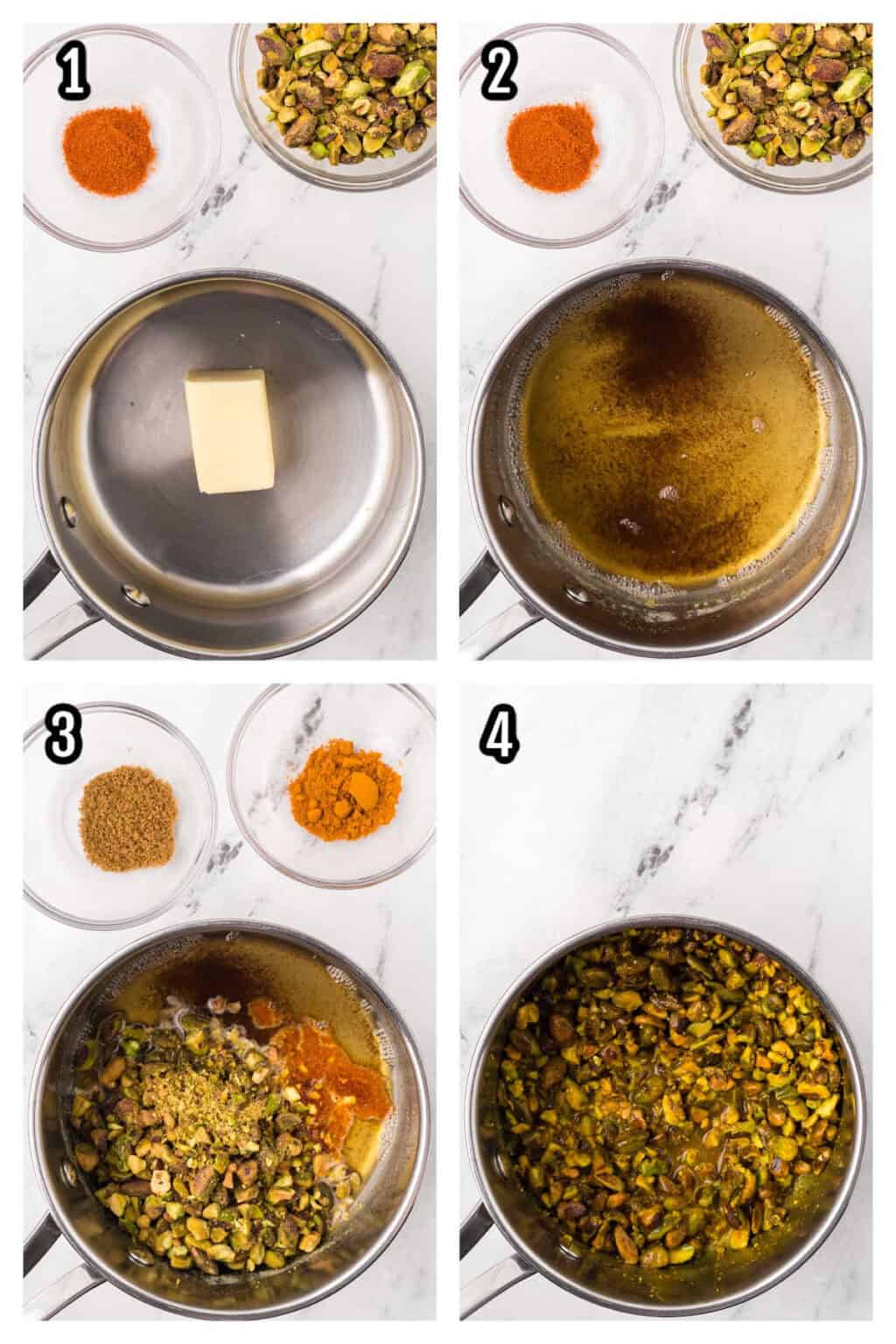 1

2

3

4