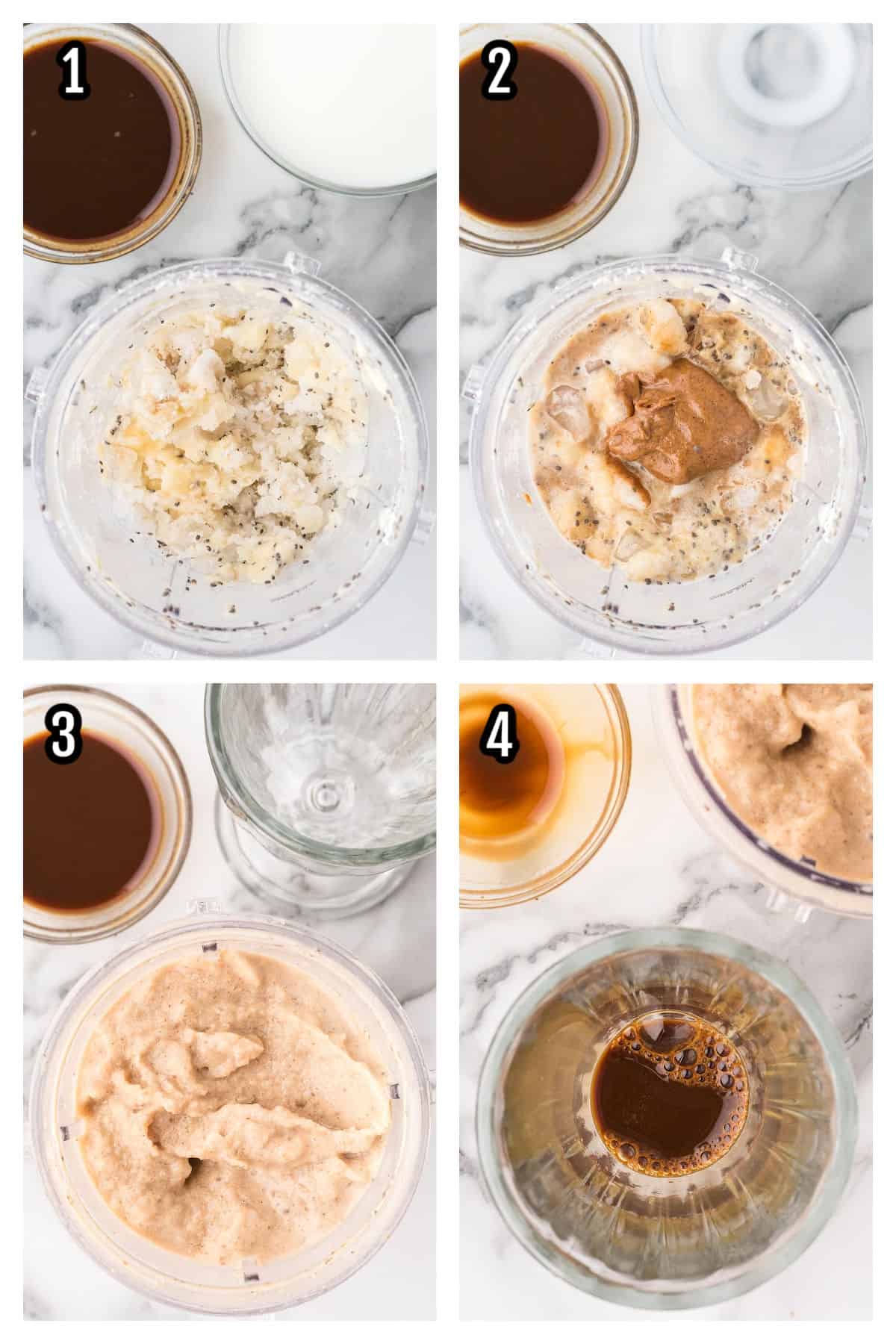 1

2

3

4