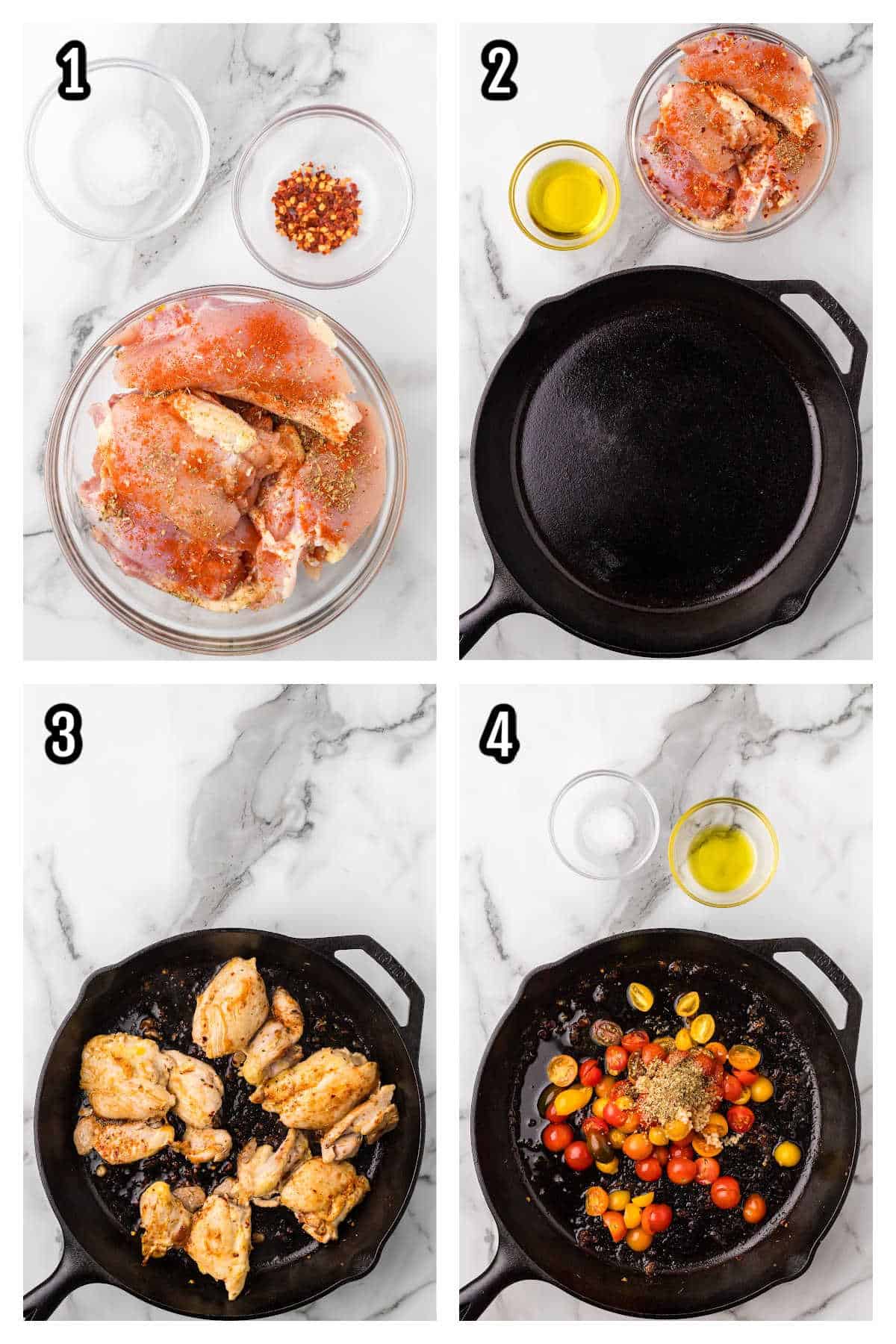 1

2

3

4