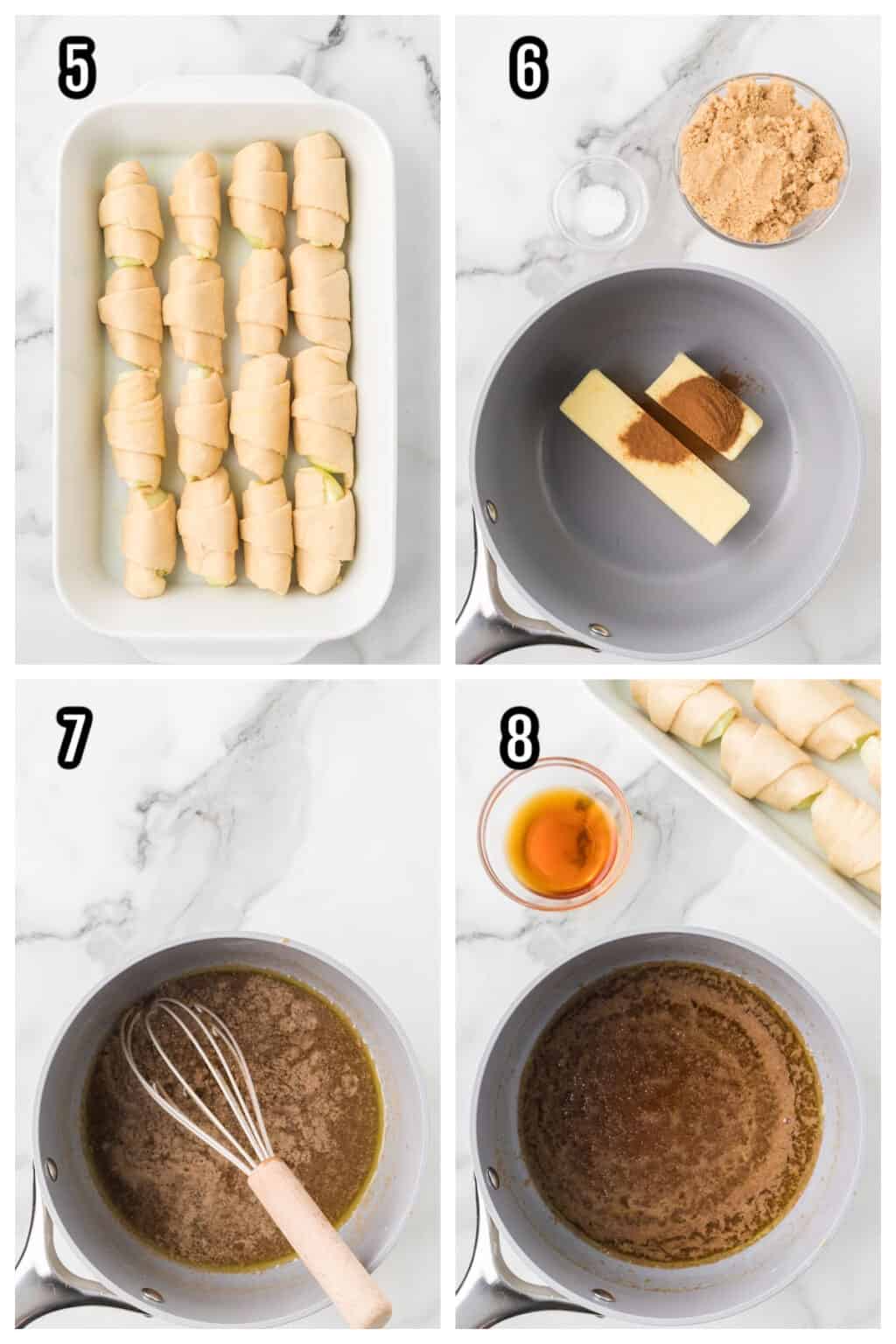 5

6

7

8