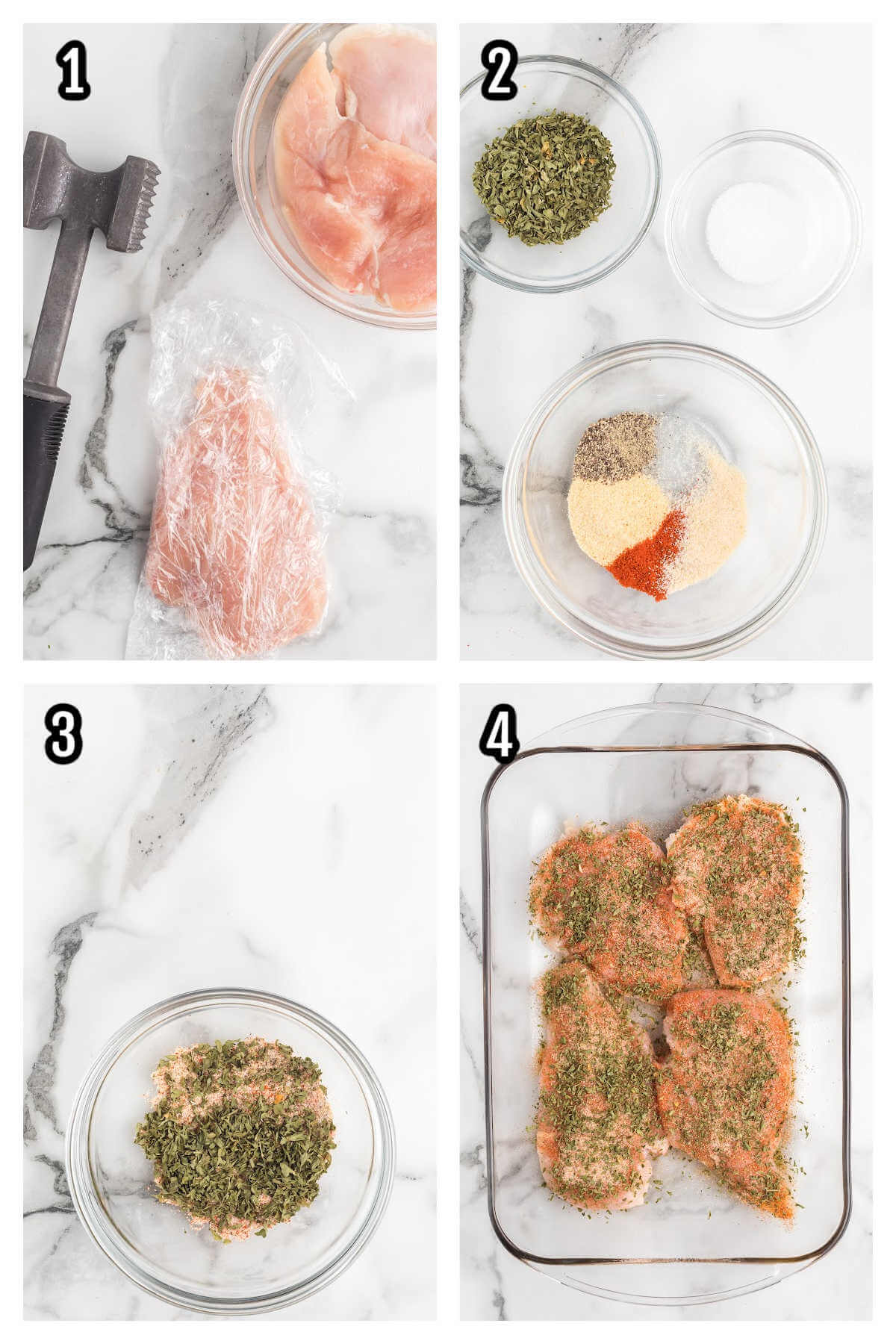 1

2

3

4