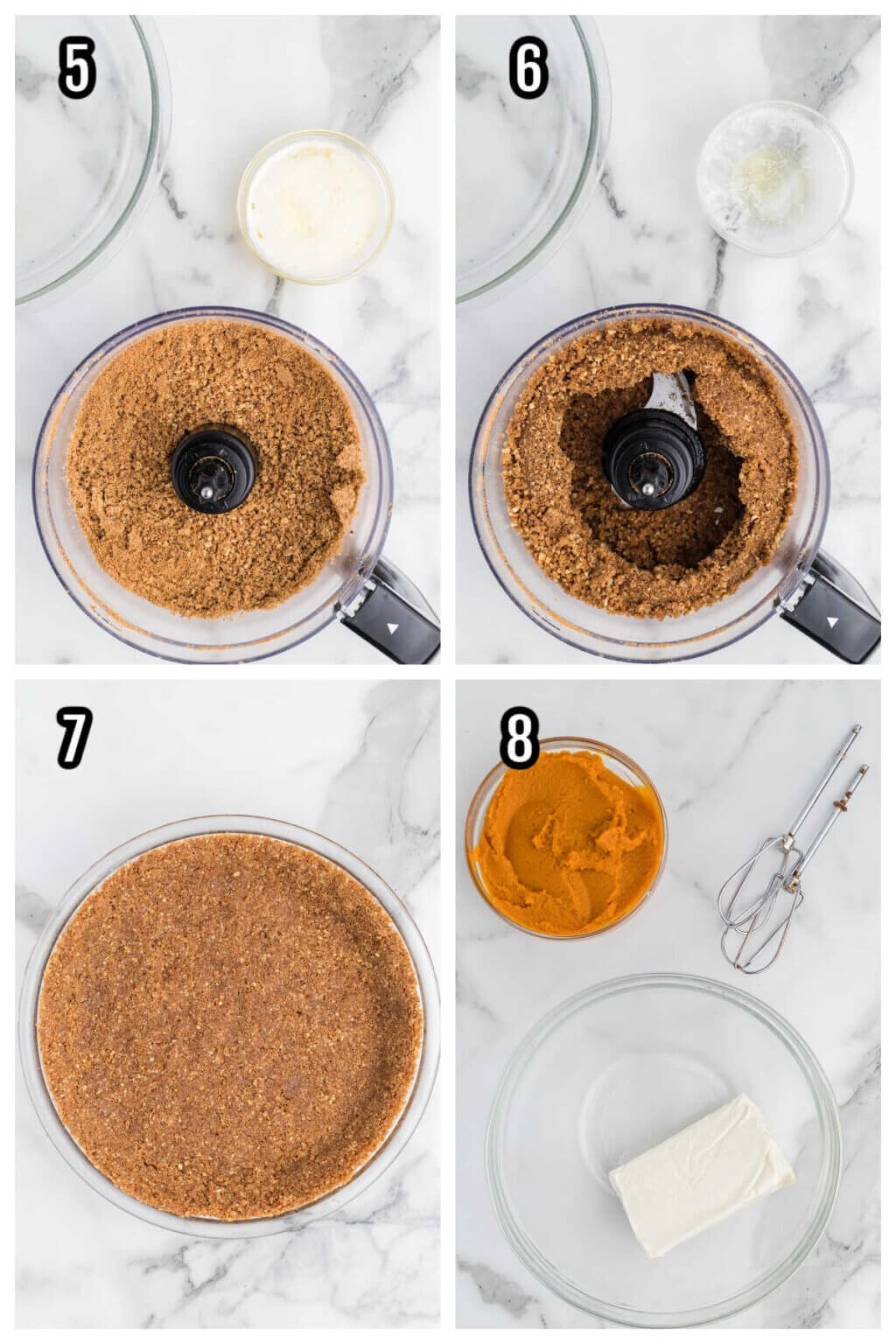 5

6

7

8