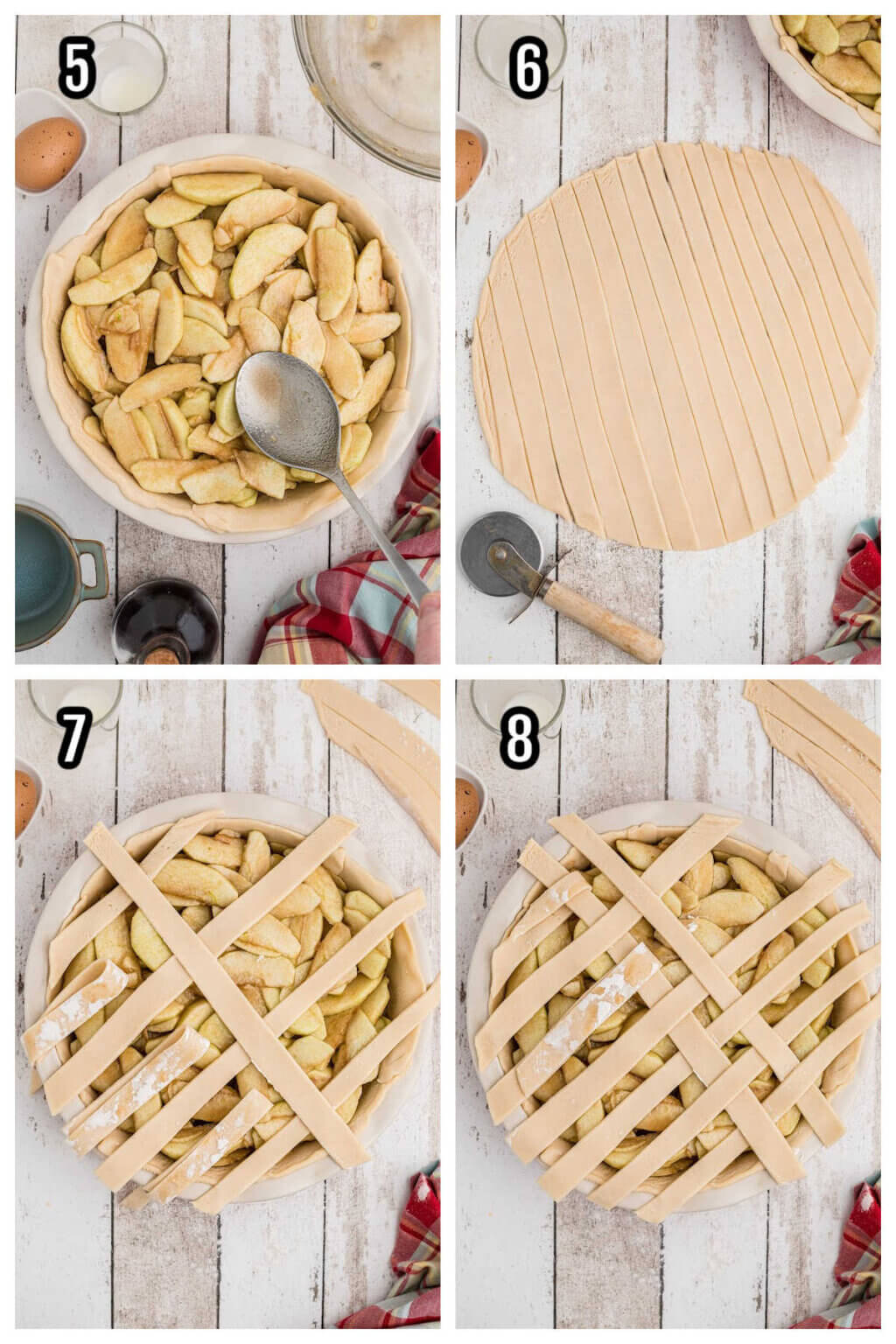 5

6

7

8