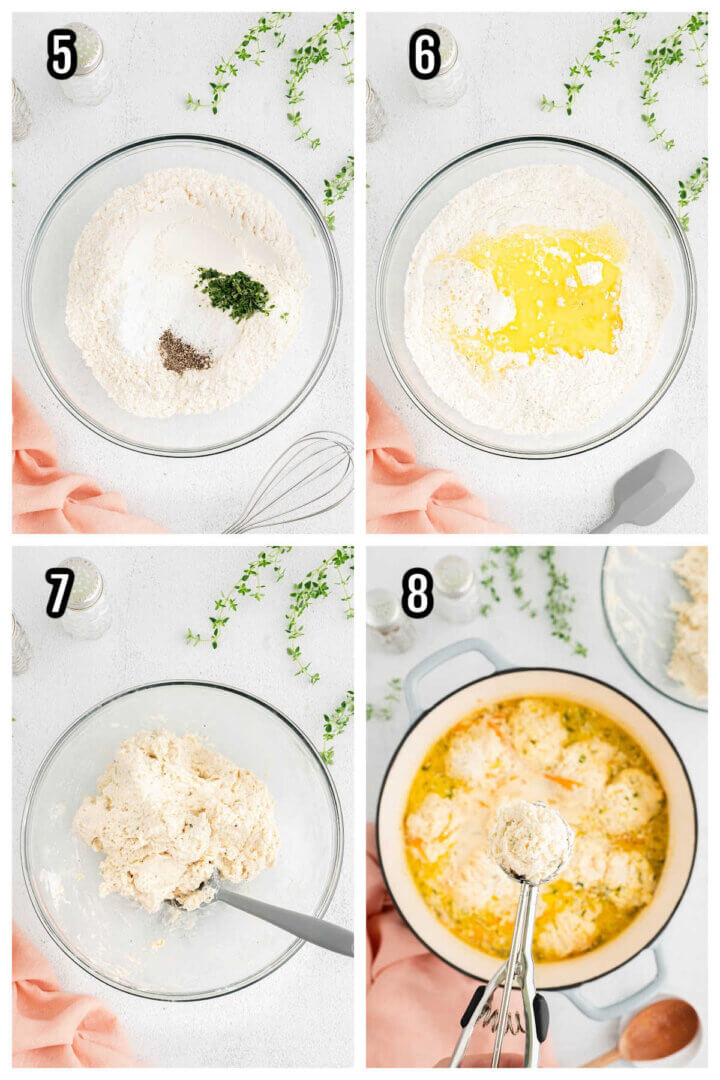 5

6

7

8