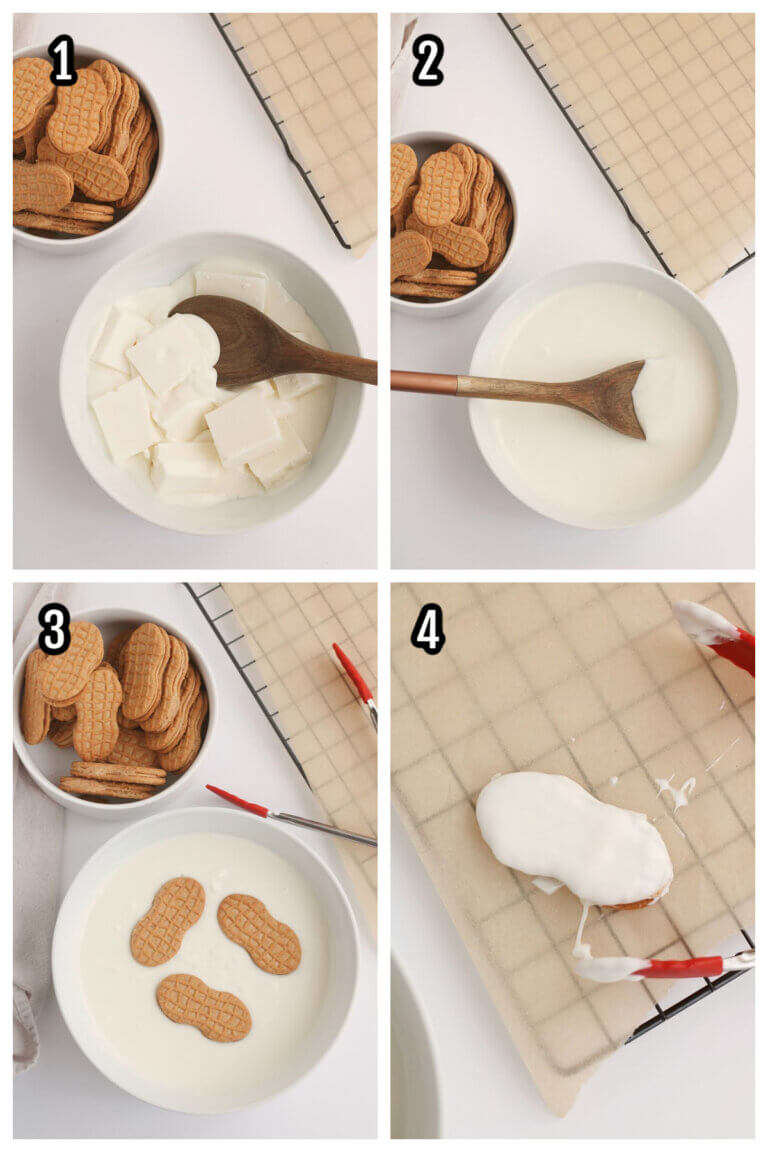 1

2

3

4