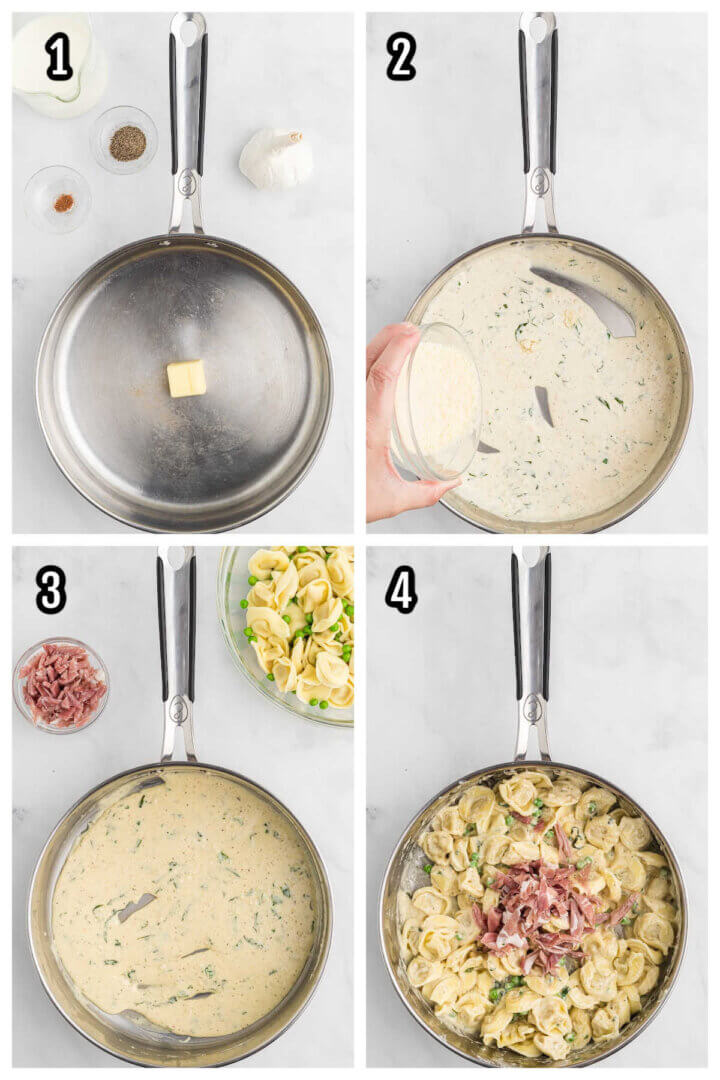 1

2

3

4