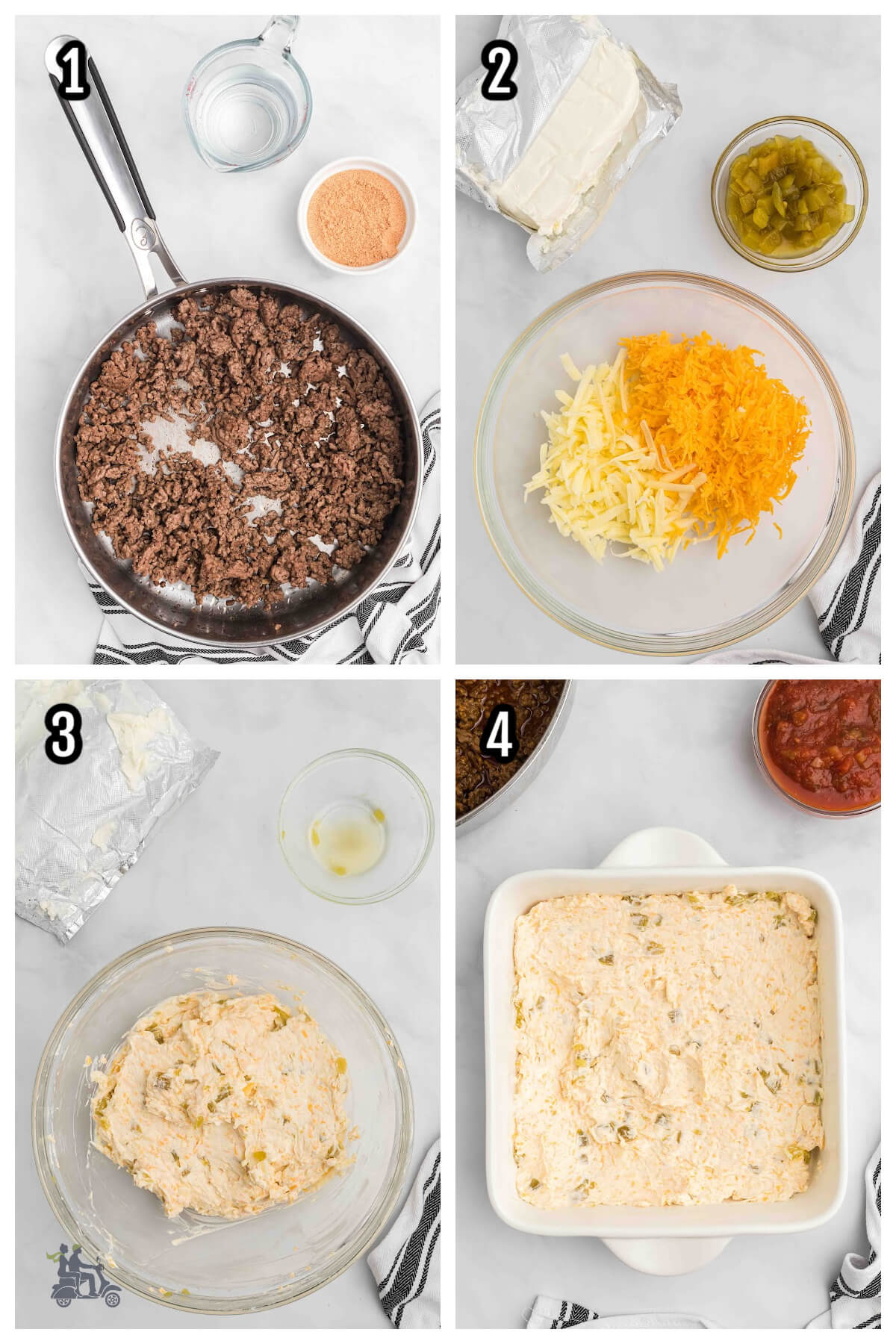 1

2

3

4