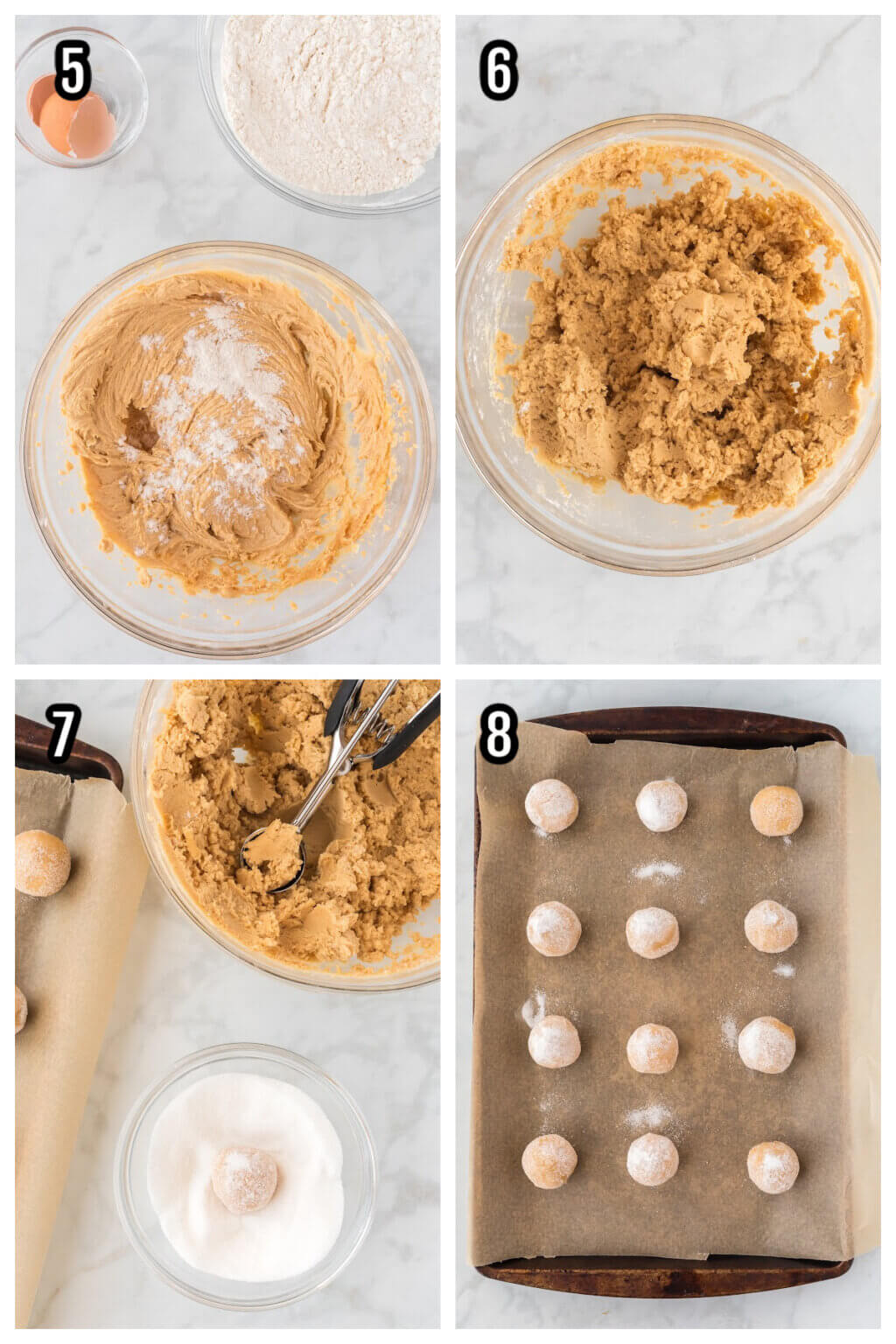 5

6

7

8